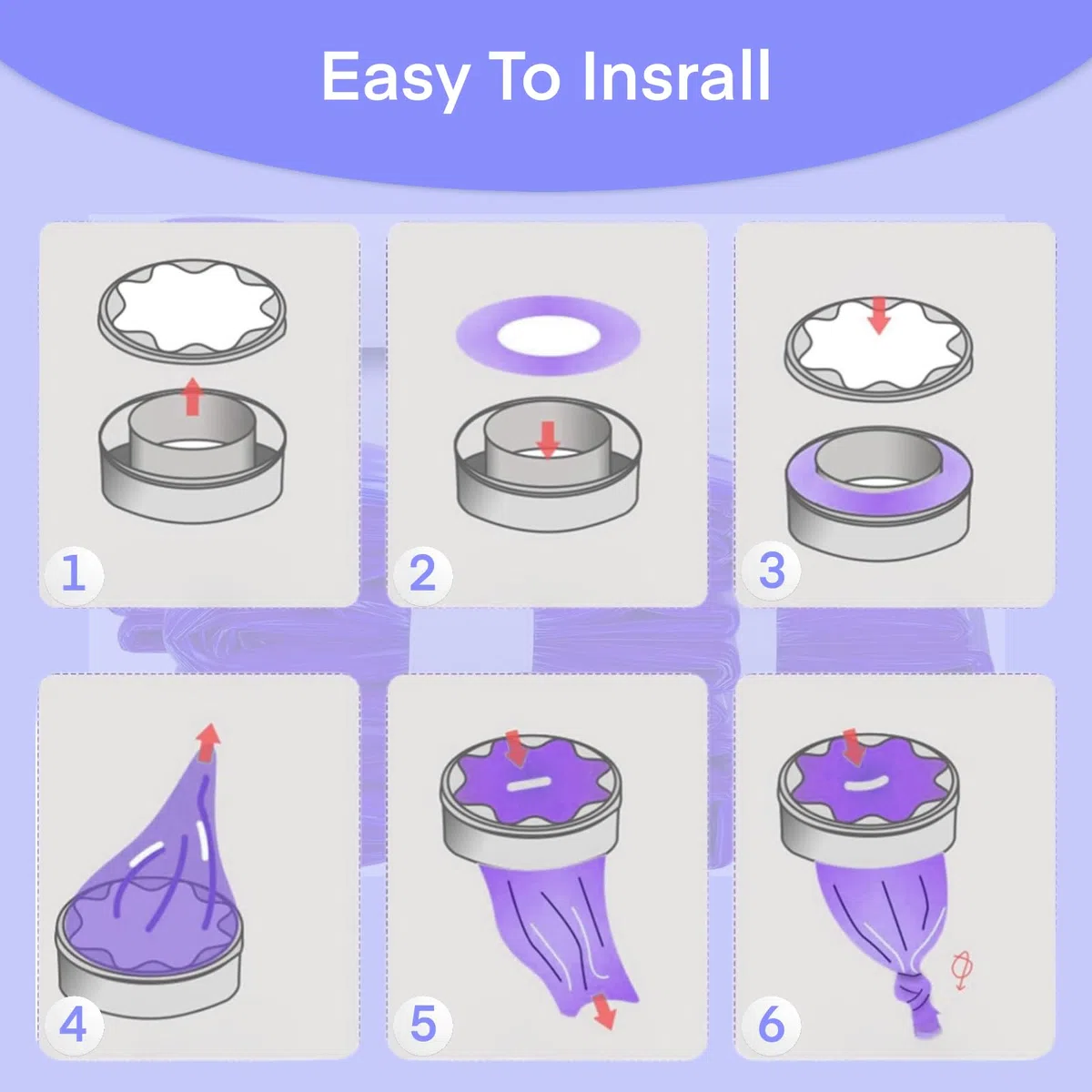 Easy To Insrall

1

2

3

4

5

6