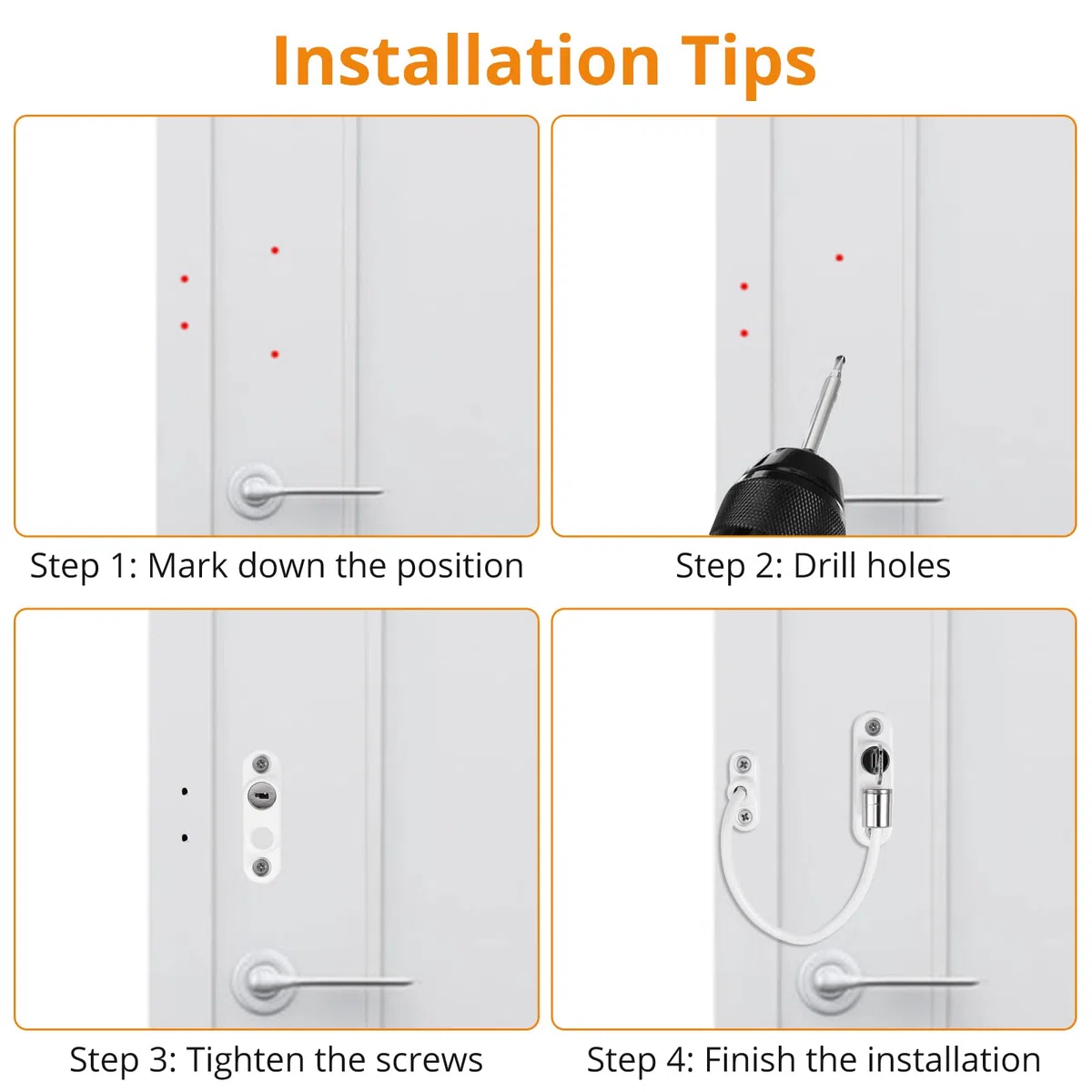 Installation Tips

Step 1: Mark down the position

Step 2: Drill holes

Step 3: Tighten the screws

Step 4: Finish the installation