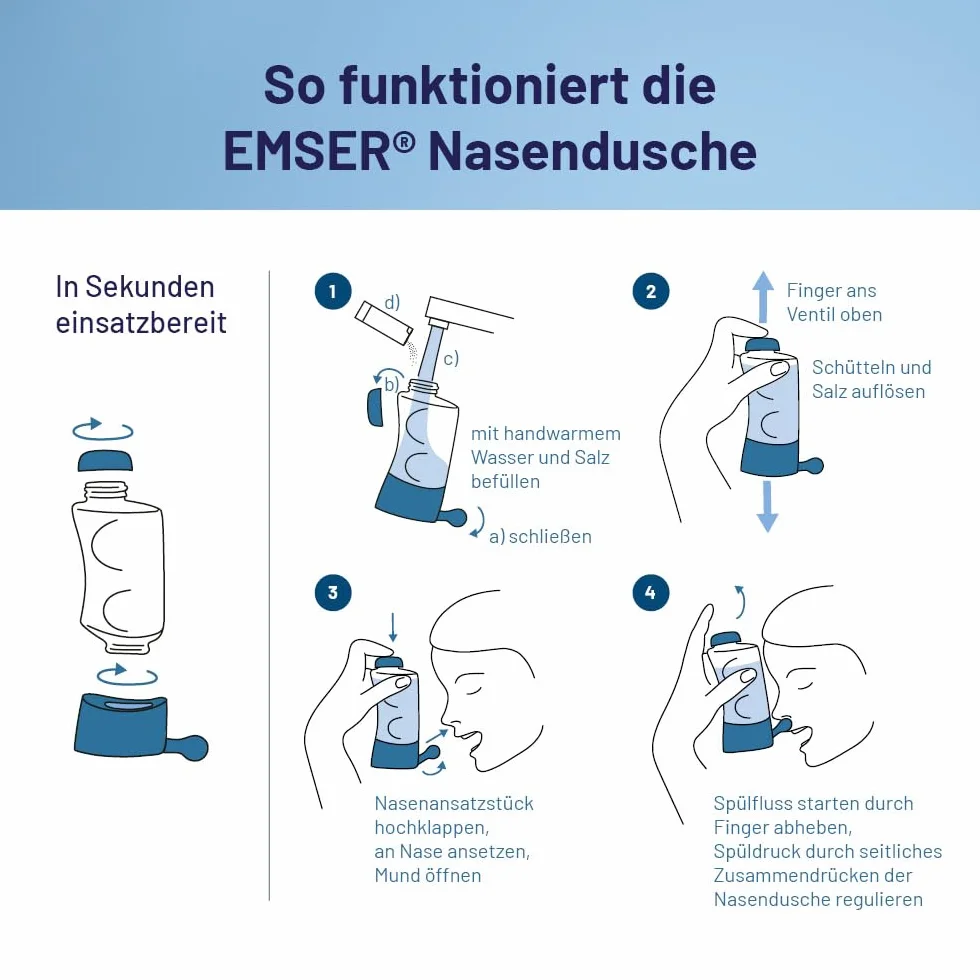 So funktioniert die EMSER® Nasendusche

In Sekunden einsatzbereit

1

d)

c)

b)

mit handwarmem Wasser und Salz befüllen

a) schließen

2

Finger ans Ventil oben

Schütteln und Salz auflösen

3

Nasenansatzstück hochklappen, an Nase ansetzen, Mund öffnen

4

Spülfluss starten durch Finger abheben, Spüldruck durch seitliches Zusammendrücken der Nasendusche regulieren