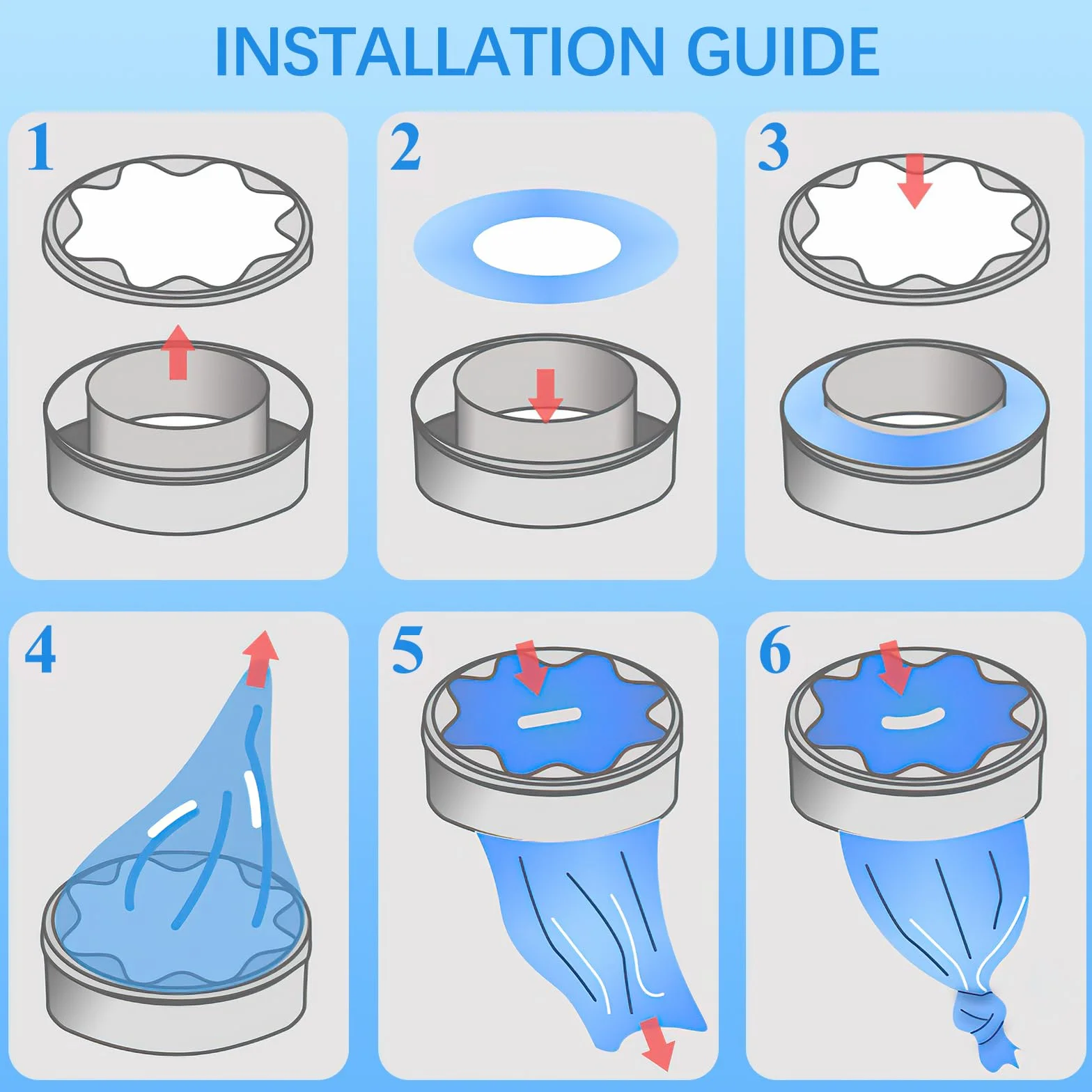 INSTALLATION GUIDE

1

2

3

4

5

6