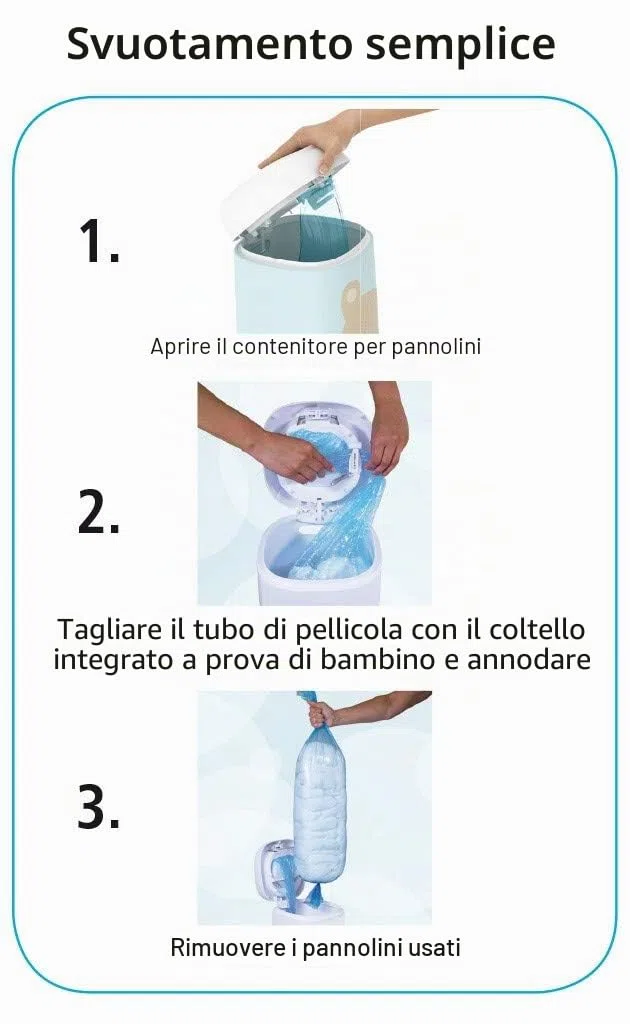 Svuotamento semplice

1.

Aprire il contenitore per pannolini

2.

Tagliare il tubo di pellicola con il coltello integrato a prova di bambino e annodare

3.

Rimuovere i pannolini usati