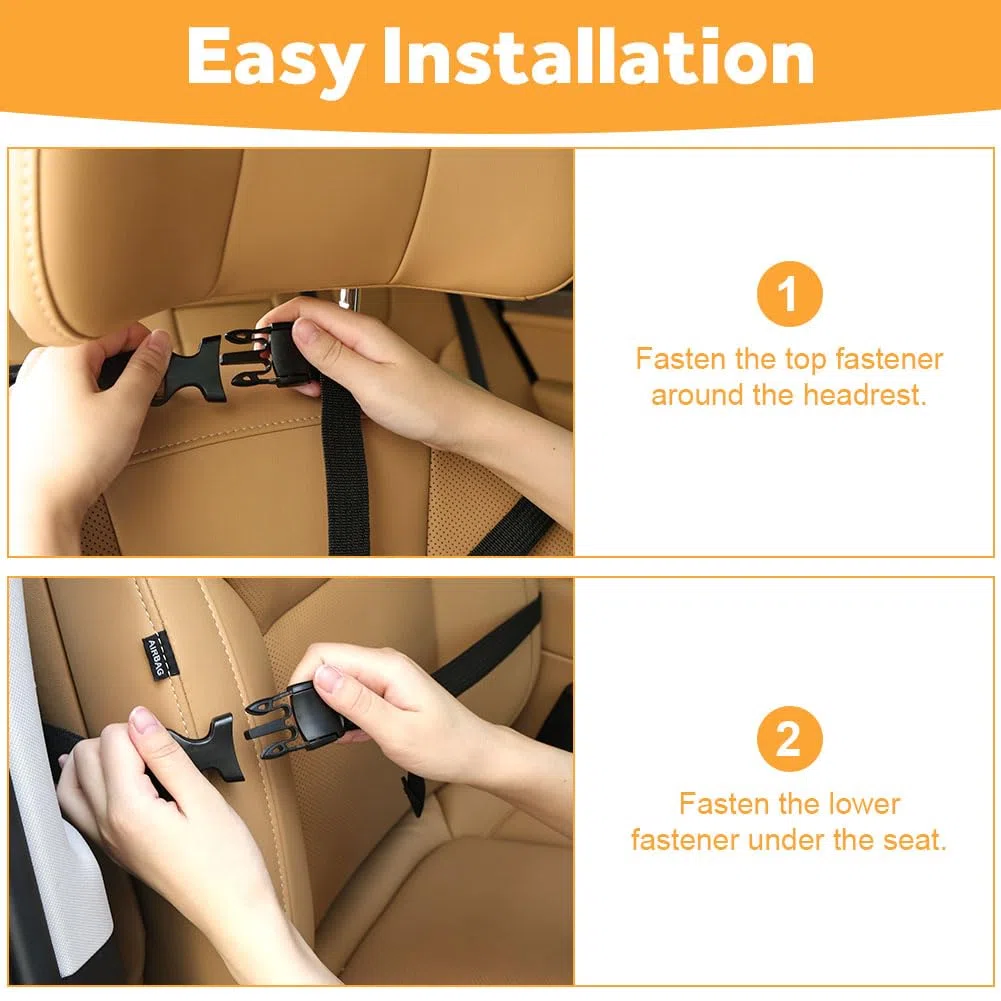 Easy Installation

1

Fasten the top fastener around the headrest.

AIRBAG

2

Fasten the lower fastener under the seat.