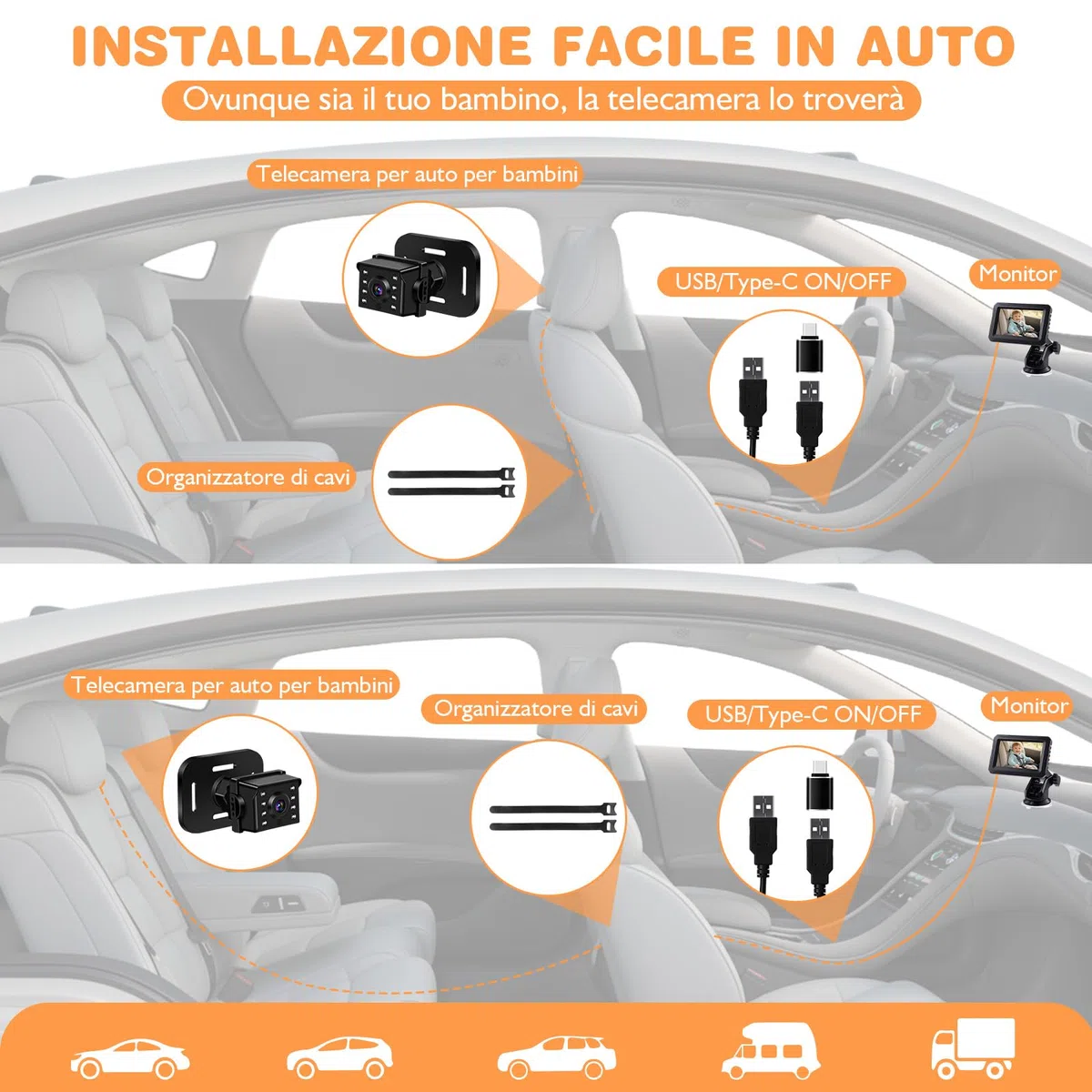 INSTALLAZIONE FACILE IN AUTO

Ovunque sia il tuo bambino, la telecamera lo troverà

Telecamera per auto per bambini

USB/Type-C ON/OFF

Monitor

Organizzatore di cavi

Telecamera per auto per bambini

Organizzatore di cavi

USB/Type-C ON/OFF

Monitor