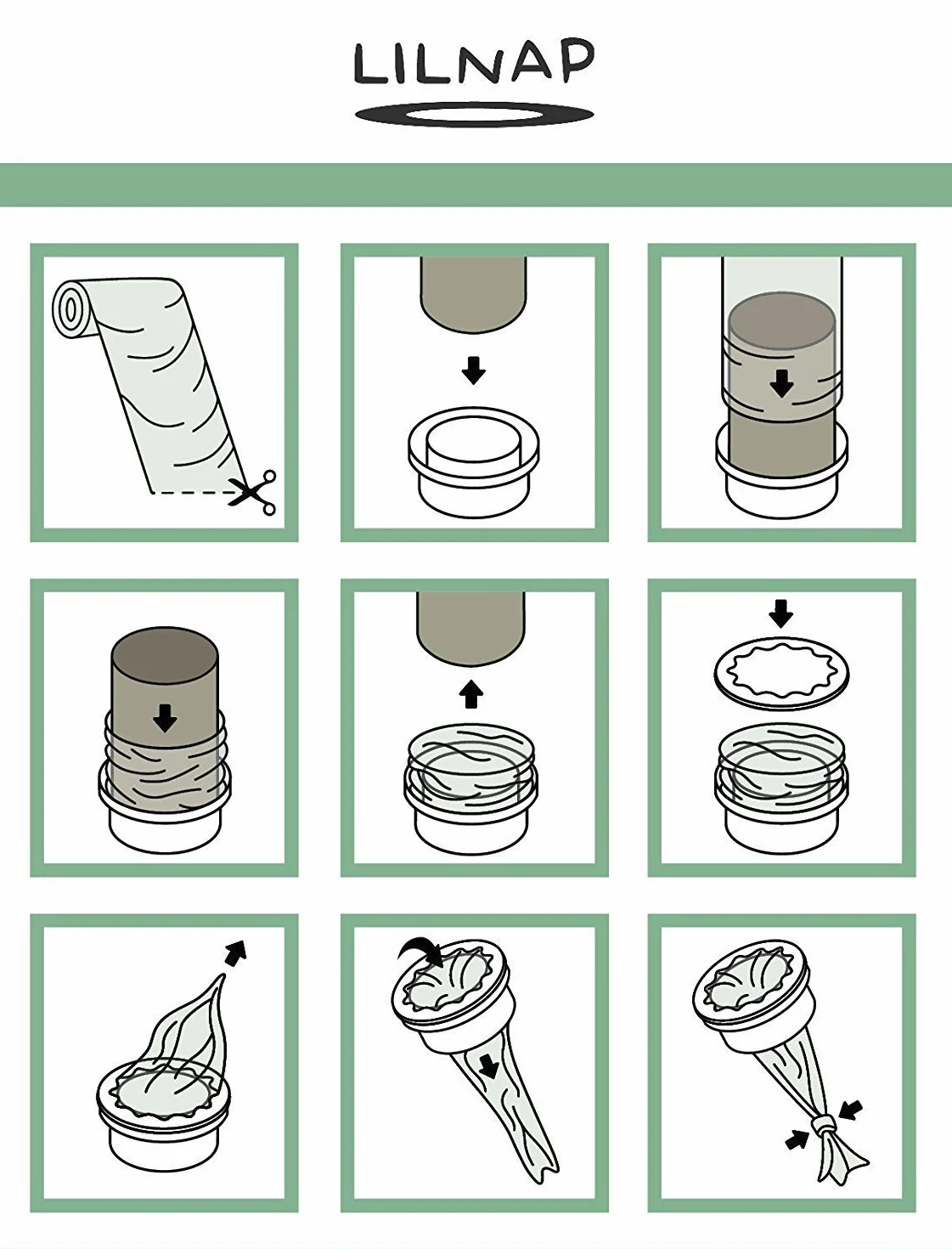 LILNAP