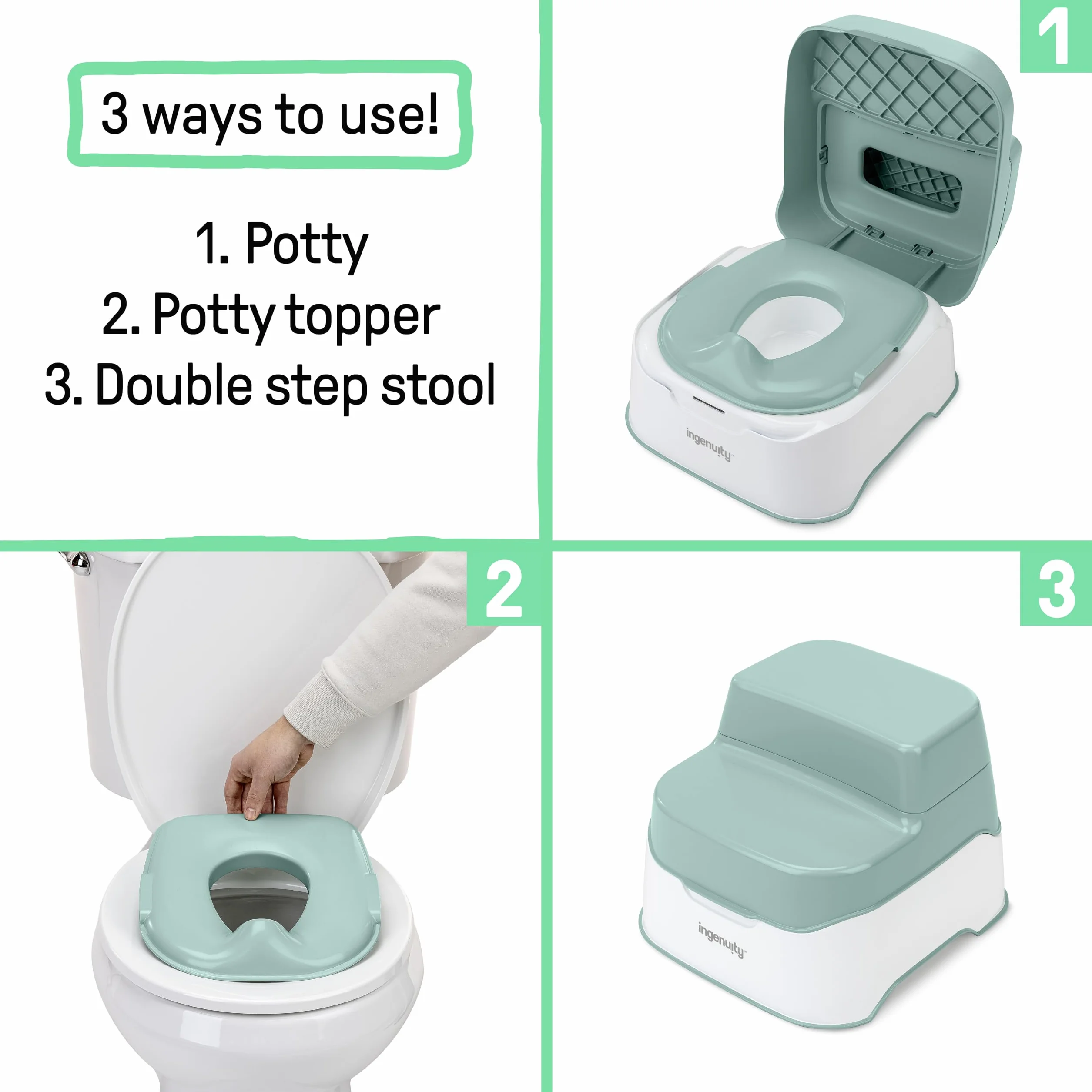 3 ways to use!

1. Potty
2. Potty topper
3. Double step stool

1

ingenuity™

2

3

ingenuity™